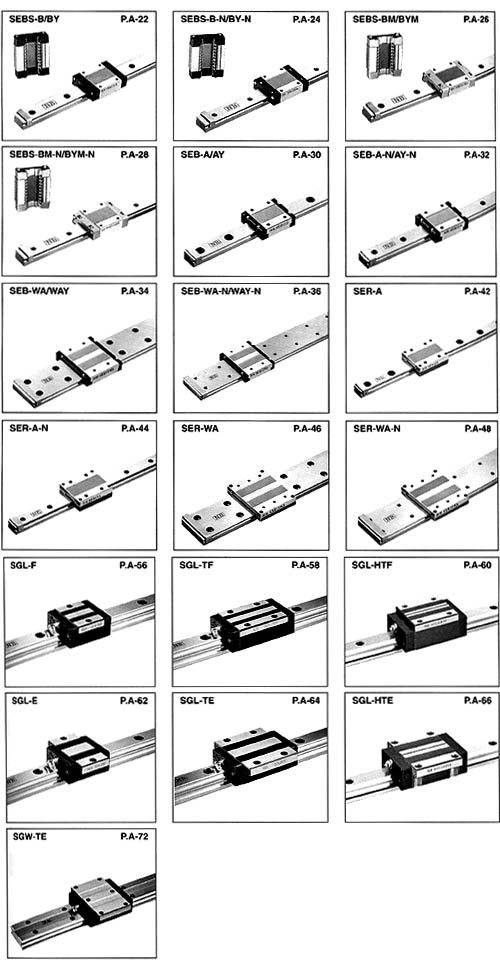 SEBS-B/BY P.A-22

SEBS-B-N/BY-N P.A-24

SEBS-BM/BYM P.A-26

SEBS-BM-N/BYM-N P.A-28

SEB-A/AY P.A-30

SEB-A-N/AY-N P.A-32

SEB-WA/WAY P.A-34

SEB-WA-N/WAY-N P.A-36

SER-A P.A-42

SER-A-N P.A-44

SER-WA P.A-46

SER-WA-N P.A-48

SGL-F P.A-56

SGL-TF P.A-58

SGL-HTF P.A-60

SGL-E P.A-62

SGL-TE P.A-64

SGL-HTE P.A-66

SGW-TE P.A-72