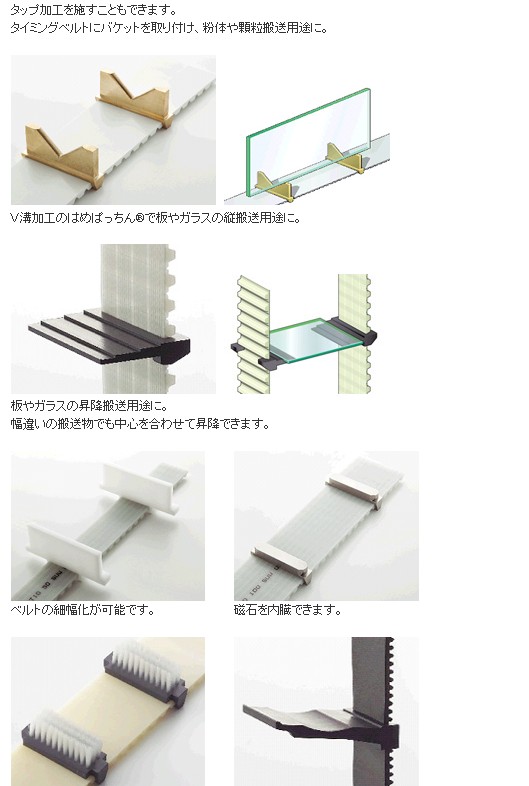 タップ加工を施すこともできます。
タイミングベルトにバケットを取り付け、粉体や顆粒搬送用途に。

V溝加工のはめぱっちん®で板やガラスの縦搬送用途に。

板やガラスの昇降搬送用途に。
幅違いの搬送物でも中心を合わせて昇降できます。

ベルトの細幅化が可能です。

磁石を内臓できます。